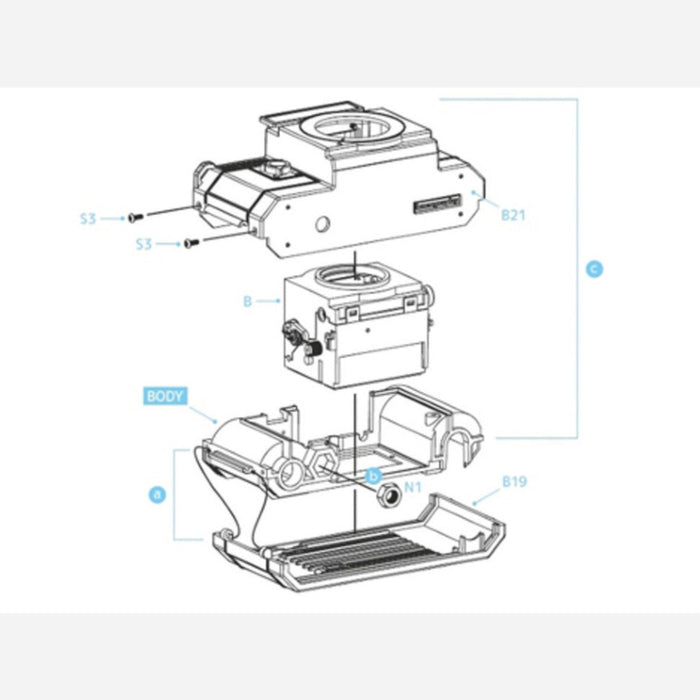 S3
S3
B21
c
B
BODY
a
b
N1
B19