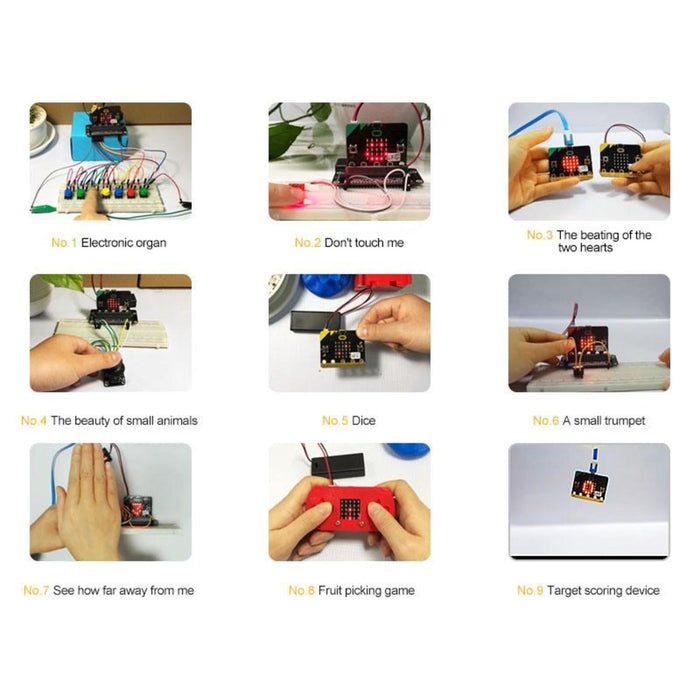 No.1 Electronic organ

No.2 Don't touch me

No.3 The beating of the two hearts

No.4 The beauty of small animals

No.5 Dice

No.6 A small trumpet

No.7 See how far away from me

No.8 Fruit picking game

No.9 Target scoring device