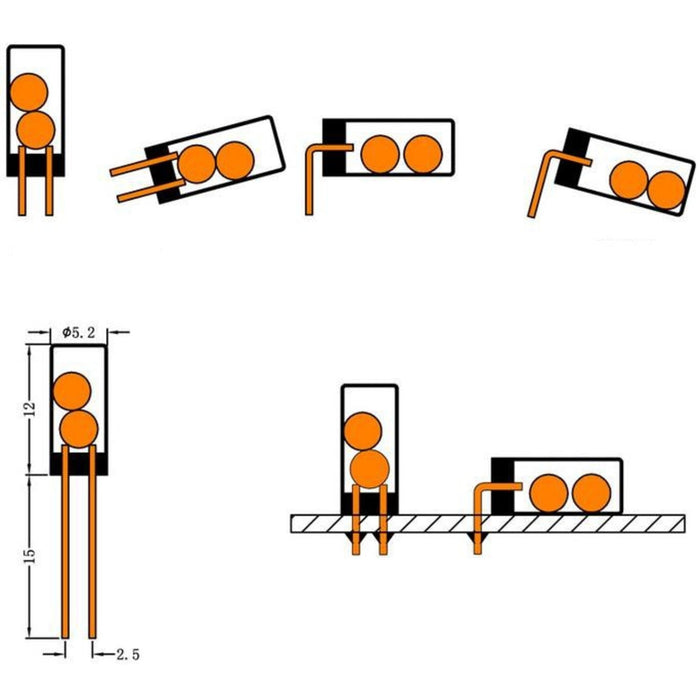 Φ5.2
12
15
2.5