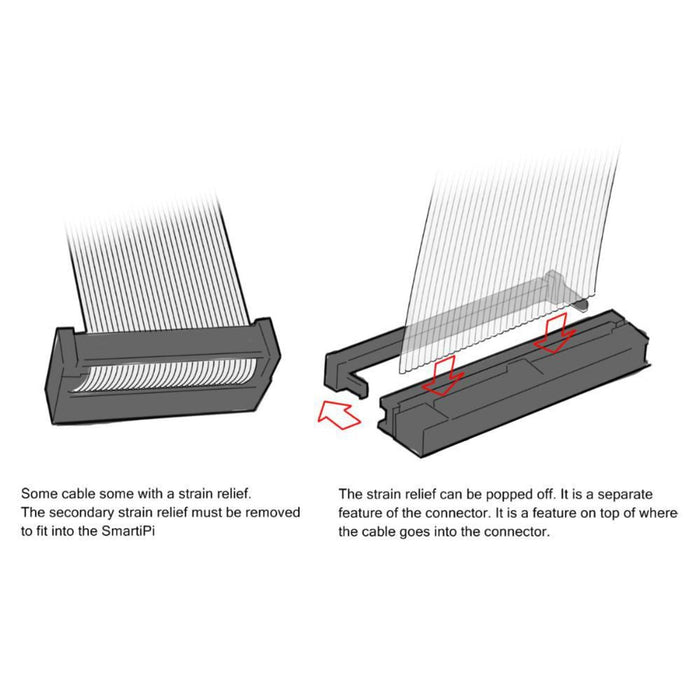 Some cable some with a strain relief.
The secondary strain relief must be removed to fit into the SmartiPi

The strain relief can be popped off. It is a separate feature of the connector. It is a feature on top of where the cable goes into the connector.