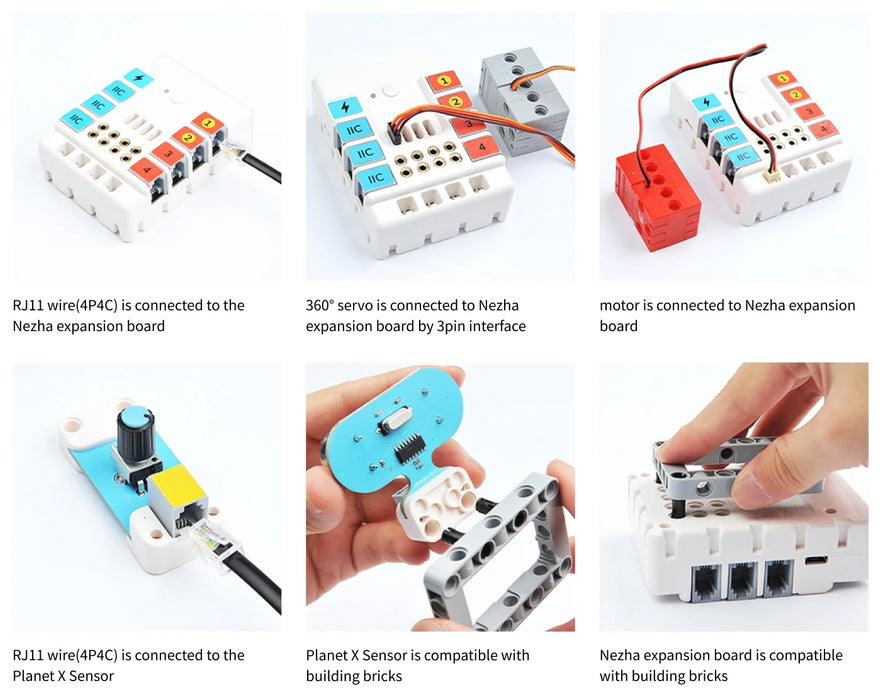 IIC IIC IIC 1 2 3 4

RJ11 wire(4P4C) is connected to the Nezha expansion board

IIC IIC IIC 1 2 3 4

360° servo is connected to Nezha expansion board by 3pin interface

IIC IIC IIC 1 2 3 4

motor is connected to Nezha expansion board

RJ11 wire(4P4C) is connected to the Planet X Sensor

Planet X Sensor is compatible with building bricks

Nezha expansion board is compatible with building bricks